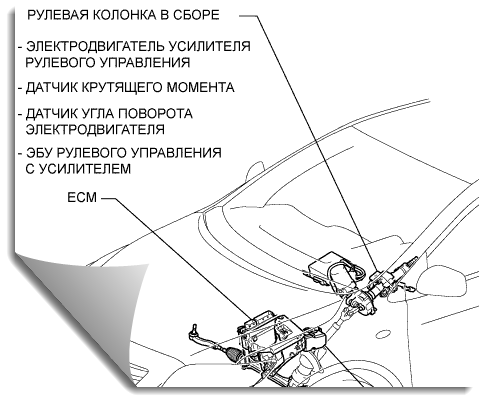 РУЛЕВАЯ КОЛОНКА В СБОРЕ

- ЭЛЕКТРОДВИГАТЕЛЬ УСИЛИТЕЛЯ РУЛЕВОГО УПРАВЛЕНИЯ

- ДАТЧИК КРУТЯЩЕГО МОМЕНТА

- ДАТЧИК УГЛА ПОВОРОТА ЭЛЕКТРОДВИГАТЕЛЯ

- ЭБУ РУЛЕВОГО УПРАВЛЕНИЯ С УСИЛИТЕЛЕМ

ECM