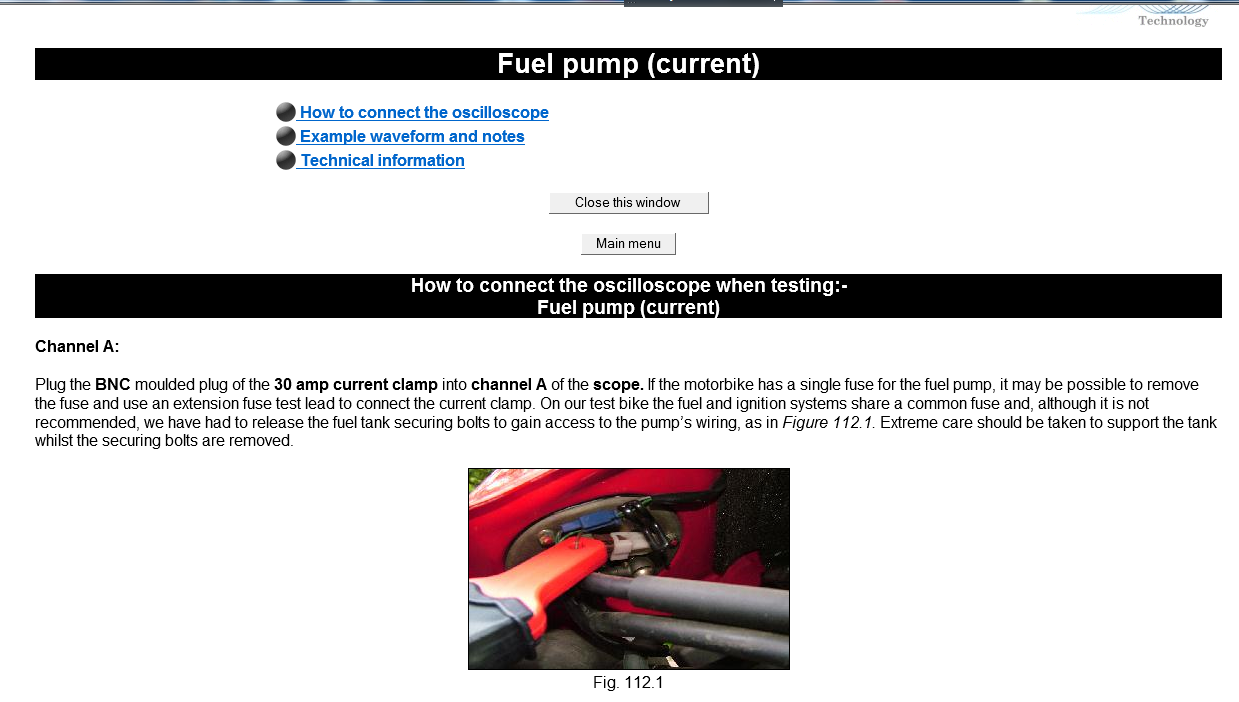 Technology

Fuel pump (current)

How to connect the oscilloscope
Example waveform and notes
Technical information

Close this window

Main menu

How to connect the oscilloscope when testing:-
Fuel pump (current)

Channel A:

Plug the BNC moulded plug of the 30 amp current clamp into channel A of the scope. If the motorbike has a single fuse for the fuel pump, it may be possible to remove the fuse and use an extension fuse test lead to connect the current clamp. On our test bike the fuel and ignition systems share a common fuse and, although it is not recommended, we have had to release the fuel tank securing bolts to gain access to the pump's wiring, as in Figure 112.1. Extreme care should be taken to support the tank whilst the securing bolts are removed.

Fig. 112.1