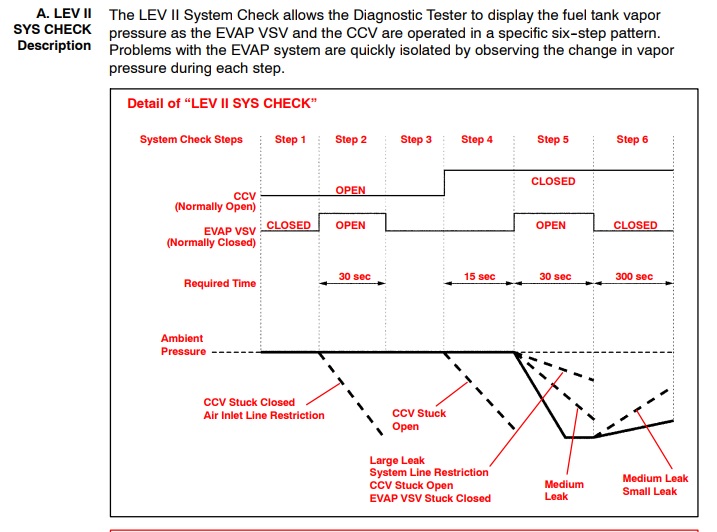 A. LEV II SYS CHECK Description

The LEV II System Check allows the Diagnostic Tester to display the fuel tank vapor pressure as the EVAP VSV and the CCV are operated in a specific six-step pattern. Problems with the EVAP system are quickly isolated by observing the change in vapor pressure during each step.

Detail of "LEV II SYS CHECK"

System Check Steps
Step 1
Step 2
Step 3
Step 4
Step 5
Step 6

CCV (Normally Open)
OPEN
CLOSED

EVAP VSV (Normally Closed)
CLOSED
OPEN
OPEN
CLOSED

Required Time
30 sec
15 sec
30 sec
300 sec

Ambient Pressure

CCV Stuck Closed
Air Inlet Line Restriction

CCV Stuck Open

Large Leak
System Line Restriction
CCV Stuck Open
EVAP VSV Stuck Closed

Medium Leak

Medium Leak
Small Leak