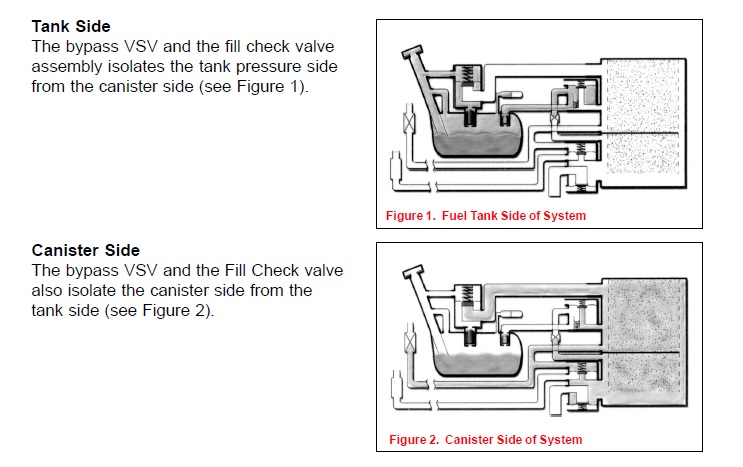 **Tank Side**
The bypass VSV and the fill check valve assembly isolates the tank pressure side from the canister side (see Figure 1).

Figure 1. Fuel Tank Side of System

**Canister Side**
The bypass VSV and the Fill Check valve also isolate the canister side from the tank side (see Figure 2).

Figure 2. Canister Side of System