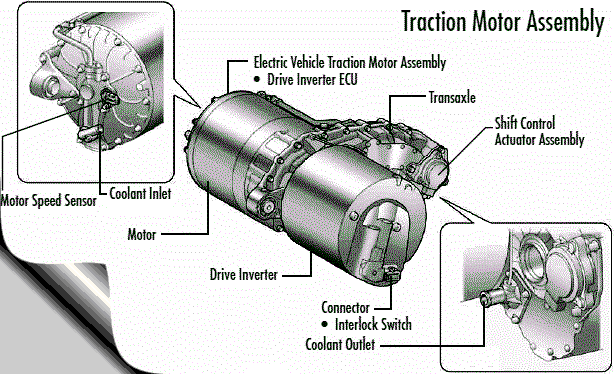 Traction Motor Assembly

Electric Vehicle Traction Motor Assembly
• Drive Inverter ECU

Transaxle

Shift Control Actuator Assembly

Motor Speed Sensor

Coolant Inlet

Motor

Drive Inverter

Connector
• Interlock Switch

Coolant Outlet