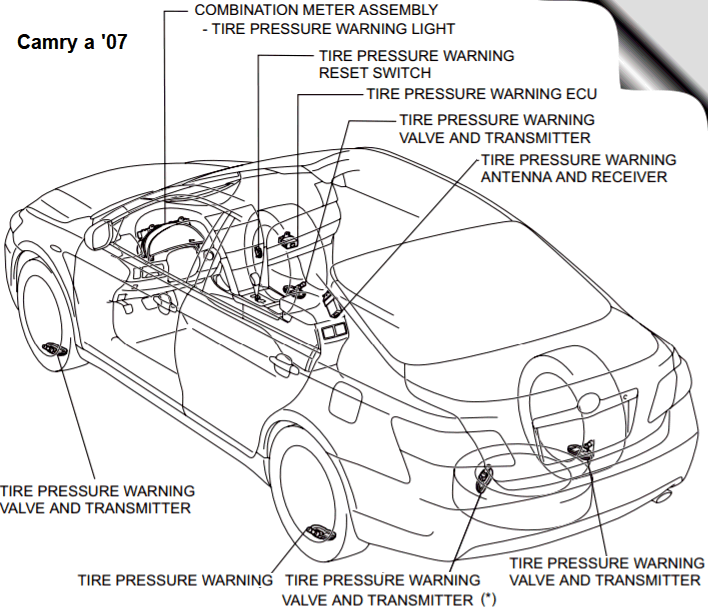 Camry a '07

COMBINATION METER ASSEMBLY
- TIRE PRESSURE WARNING LIGHT

TIRE PRESSURE WARNING RESET SWITCH

TIRE PRESSURE WARNING ECU

TIRE PRESSURE WARNING VALVE AND TRANSMITTER

TIRE PRESSURE WARNING ANTENNA AND RECEIVER

TIRE PRESSURE WARNING VALVE AND TRANSMITTER

TIRE PRESSURE WARNING

TIRE PRESSURE WARNING VALVE AND TRANSMITTER (*)

TIRE PRESSURE WARNING VALVE AND TRANSMITTER